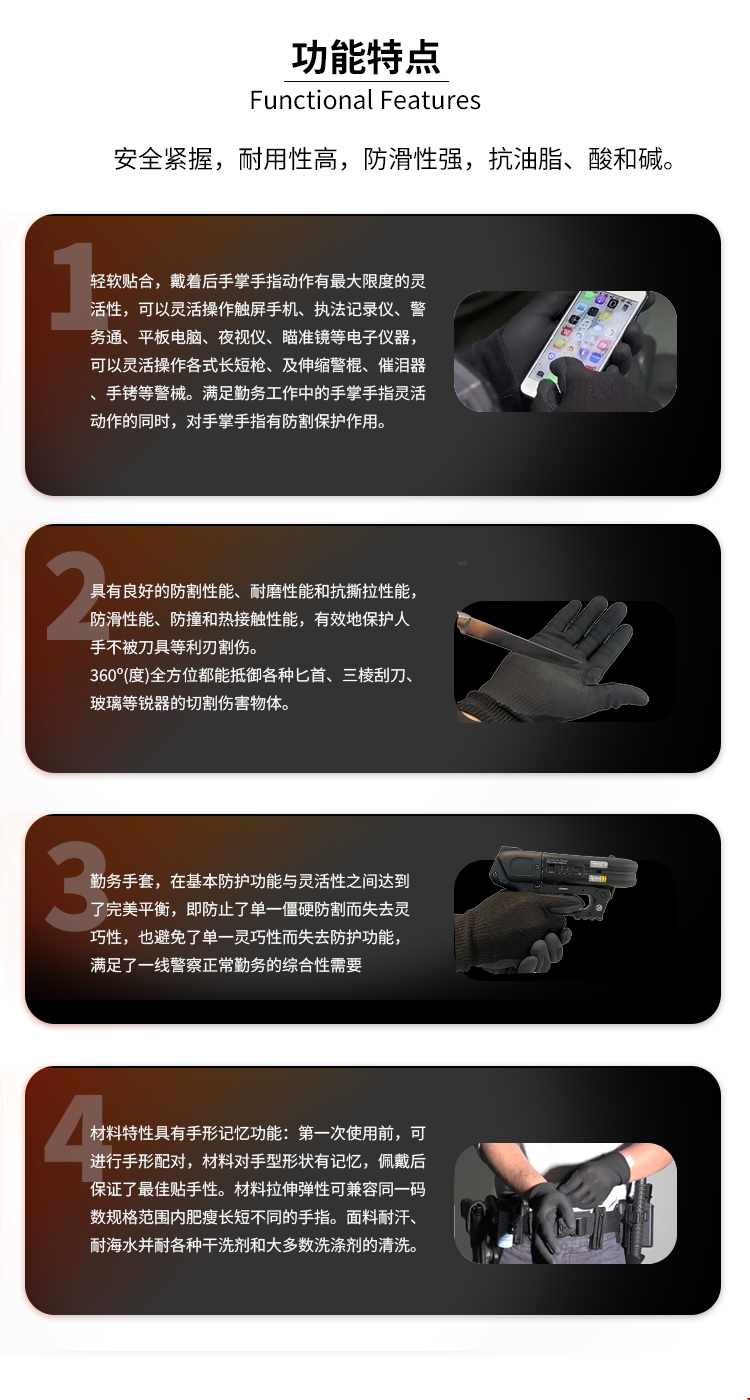 功能特点
Functional Features

安全紧握，耐用性高，防滑性强，抗油脂、酸和碱。

1

轻软贴合，戴着后手掌手指动作有最大限度的灵活性，可以灵活操作触屏手机、执法记录仪、警务通、平板电脑、夜视仪、瞄准镜等电子仪器，可以灵活操作各式长短枪、及伸缩警棍、催泪器、手铐等警械。满足勤务工作中的手掌手指灵活动作的同时，对手掌手指有防割保护作用。

2

具有良好的防割性能、耐磨性能和抗撕拉性能，防滑性能、防撞和热接触性能，有效地保护人手不被刀具等利刃割伤。
360°(度)全方位都能抵御各种匕首、三棱刮刀、玻璃等锐器的切割伤害物体。

3

勤务手套，在基本防护功能与灵活性之间达到了完美平衡，即防止了单一僵硬防割而失去灵巧性，也避免了单一灵巧性而失去防护功能，满足了一线警察正常勤务的综合性需要

4

材料特性具有手形记忆功能：第一次使用前，可进行手形配对，材料对手型形状有记忆，佩戴后保证了最佳贴手性。材料拉伸弹性可兼容同一码数规格范围内肥瘦长短不同的手指。面料耐汗、耐海水并耐各种干洗剂和大多数洗涤剂的清洗。