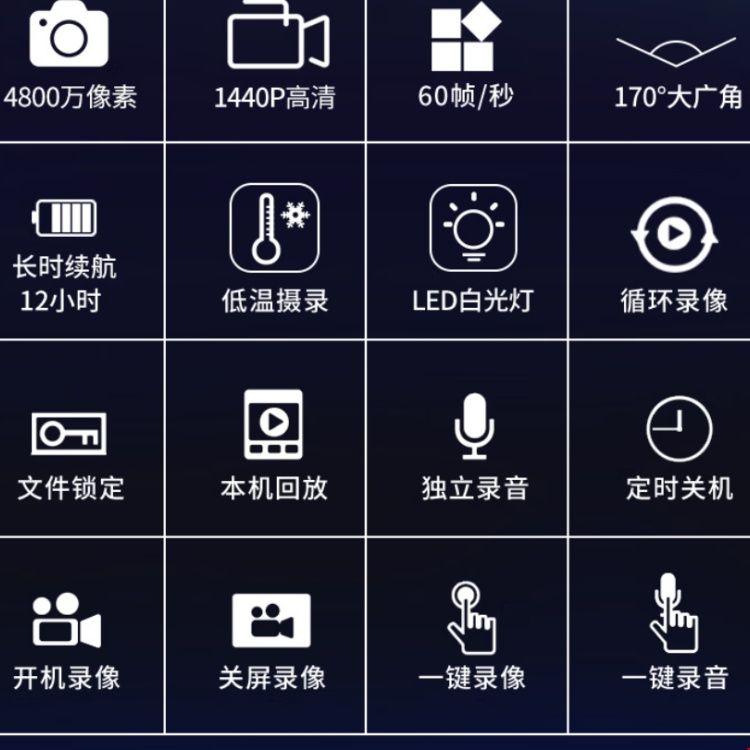 4800万像素

1440P高清

60帧/秒

170°大广角

长时续航
12小时

低温摄录

LED白光灯

循环录像

文件锁定

本机回放

独立录音

定时关机

开机录像

关屏录像

一键录像

一键录音