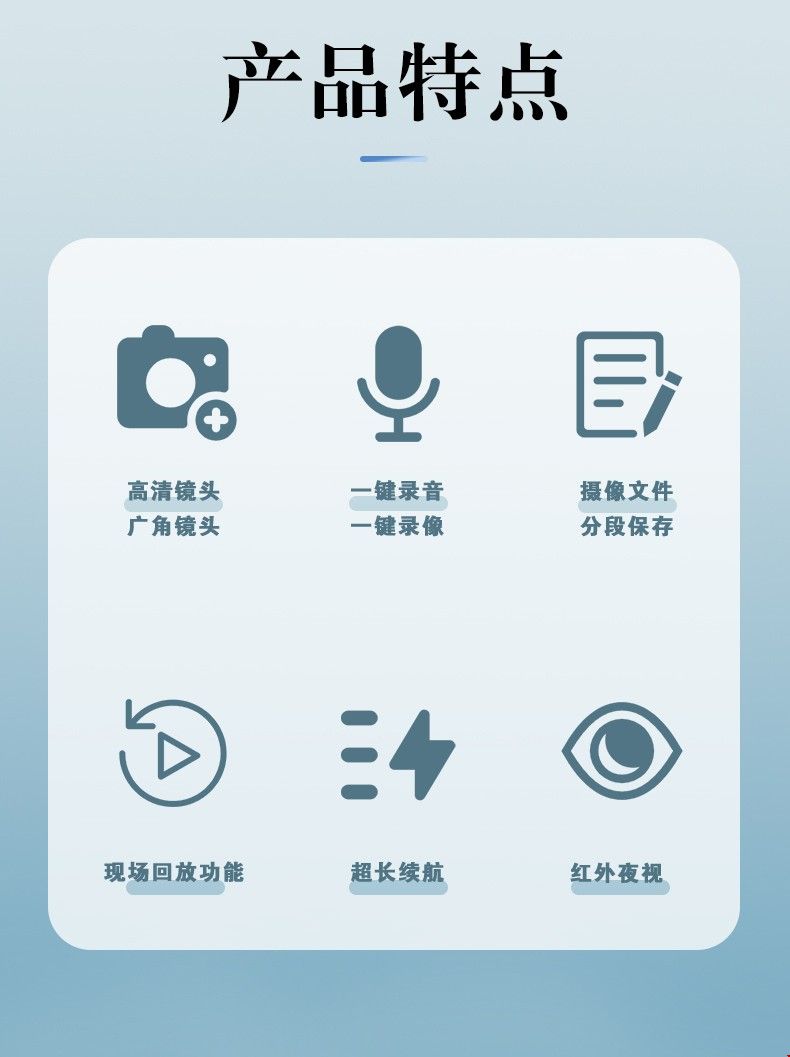 产品特点

高清镜头
广角镜头

一键录音
一键录像

摄像文件
分段保存

现场回放功能

超长续航

红外夜视