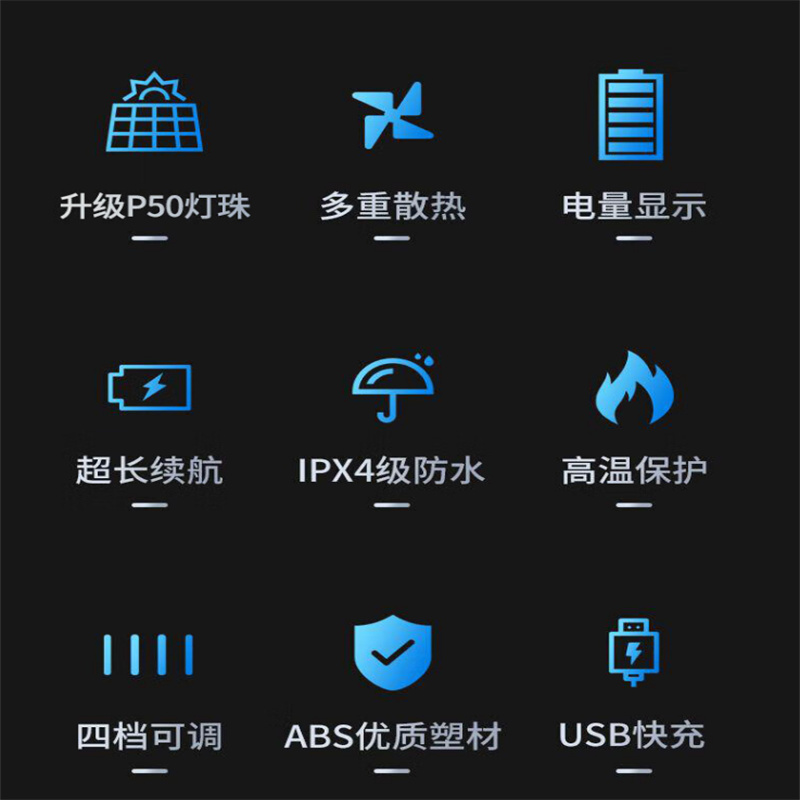 升级P50灯珠

多重散热

电量显示

超长续航

IPX4级防水

高温保护

四档可调

ABS优质塑材

USB快充