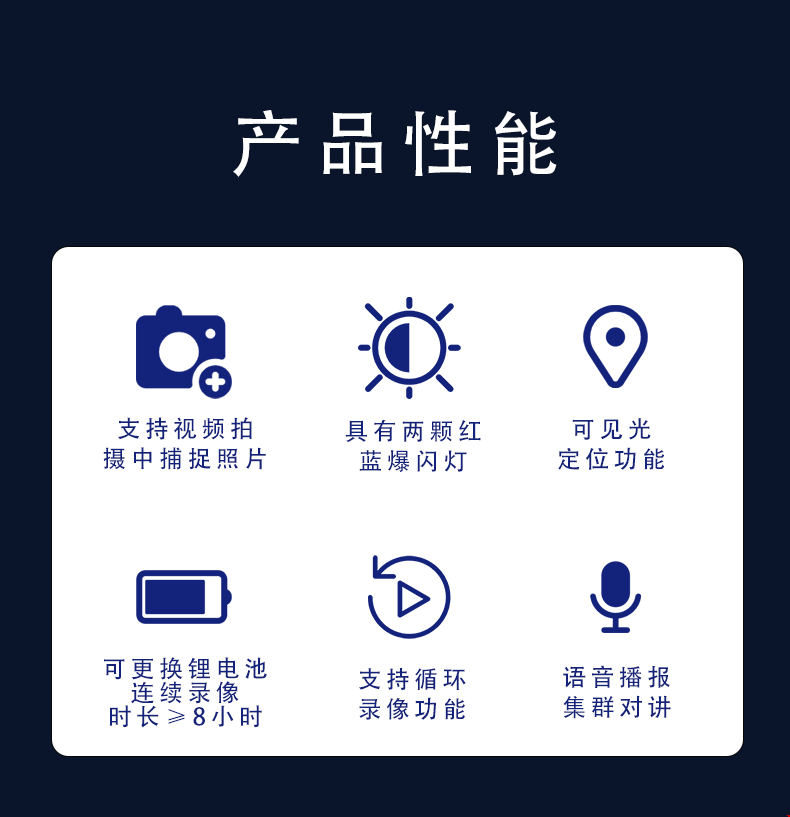 产品性能

支持视频拍
摄中捕捉照片

具有两颗红
蓝爆闪灯

可见光
定位功能

可更换锂电池
连续录像
时长≥8小时

支持循环
录像功能

语音播报
集群对讲