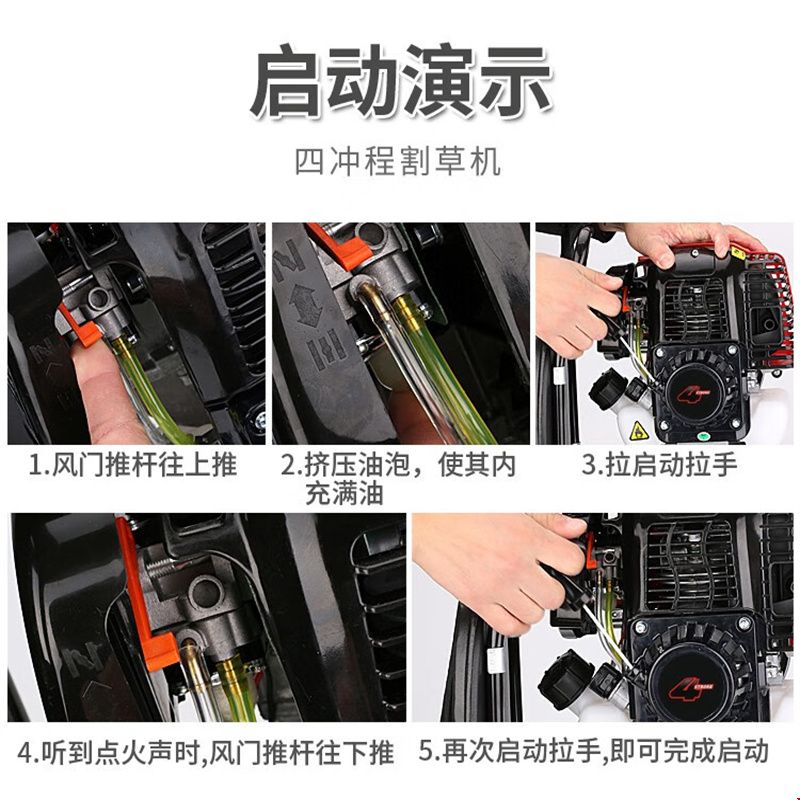 启动演示

四冲程割草机

1.风门推杆往上推

2.挤压油泡，使其内充满油

3.拉启动拉手

4.听到点火声时,风门推杆往下推

5.再次启动拉手,即可完成启动