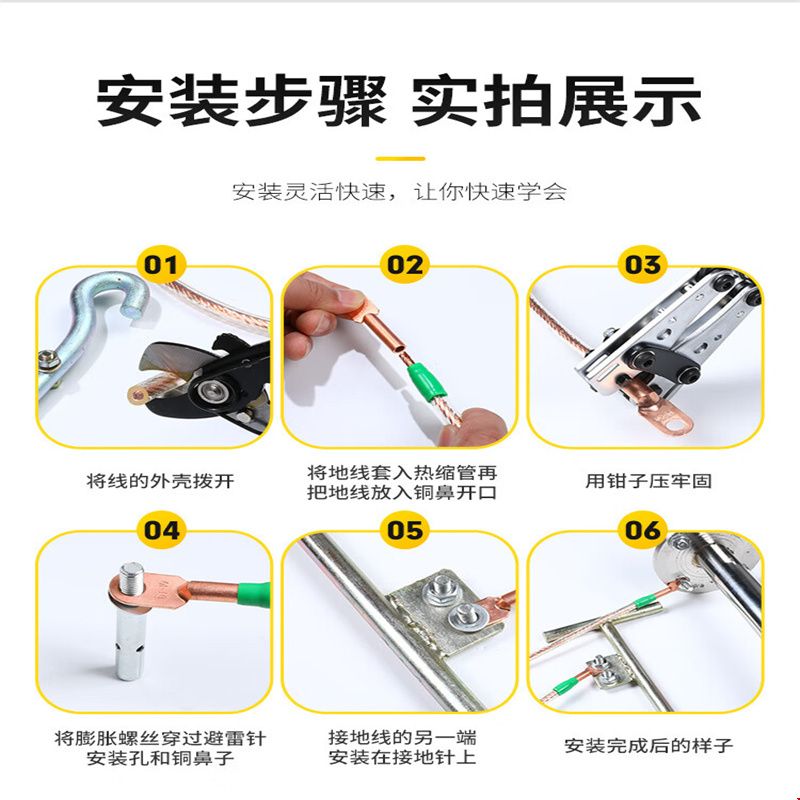 安装步骤 实拍展示

安装灵活快速，让你快速学会

01

将线的外壳拨开

02

将地线套入热缩管再把地线放入铜鼻开口

03

用钳子压牢固

04

将膨胀螺丝穿过避雷针安装孔和铜鼻子

05

接地线的另一端安装在接地针上

06

安装完成后的样子