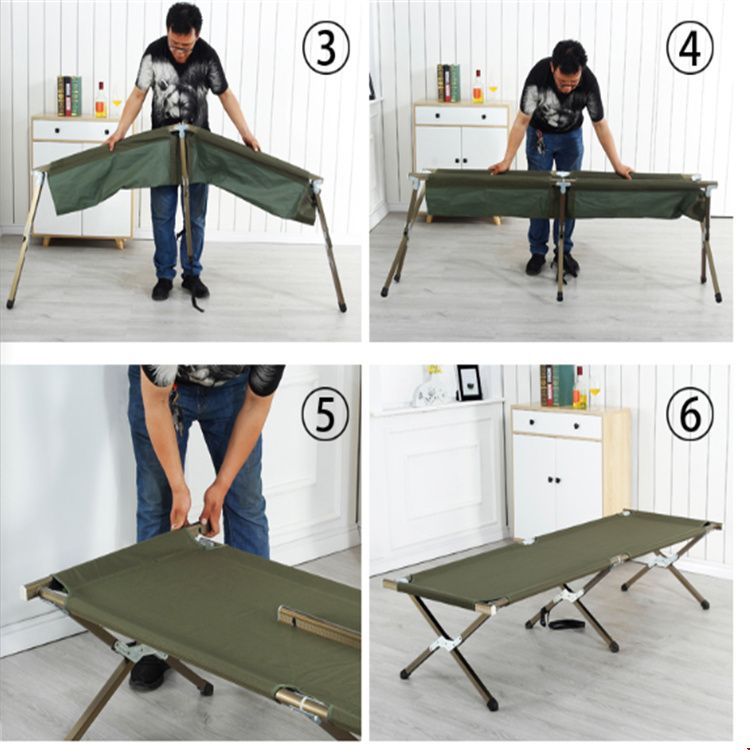 ③

④

⑤

⑥