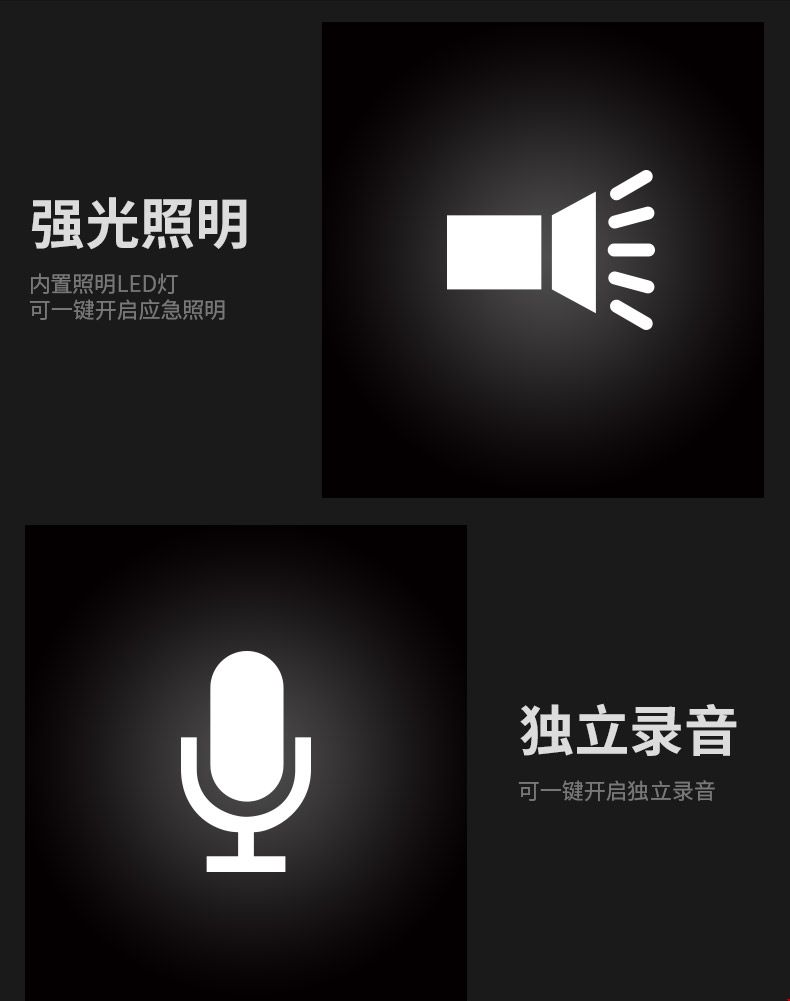 强光照明

内置照明LED灯
可一键开启应急照明

独立录音

可一键开启独立录音