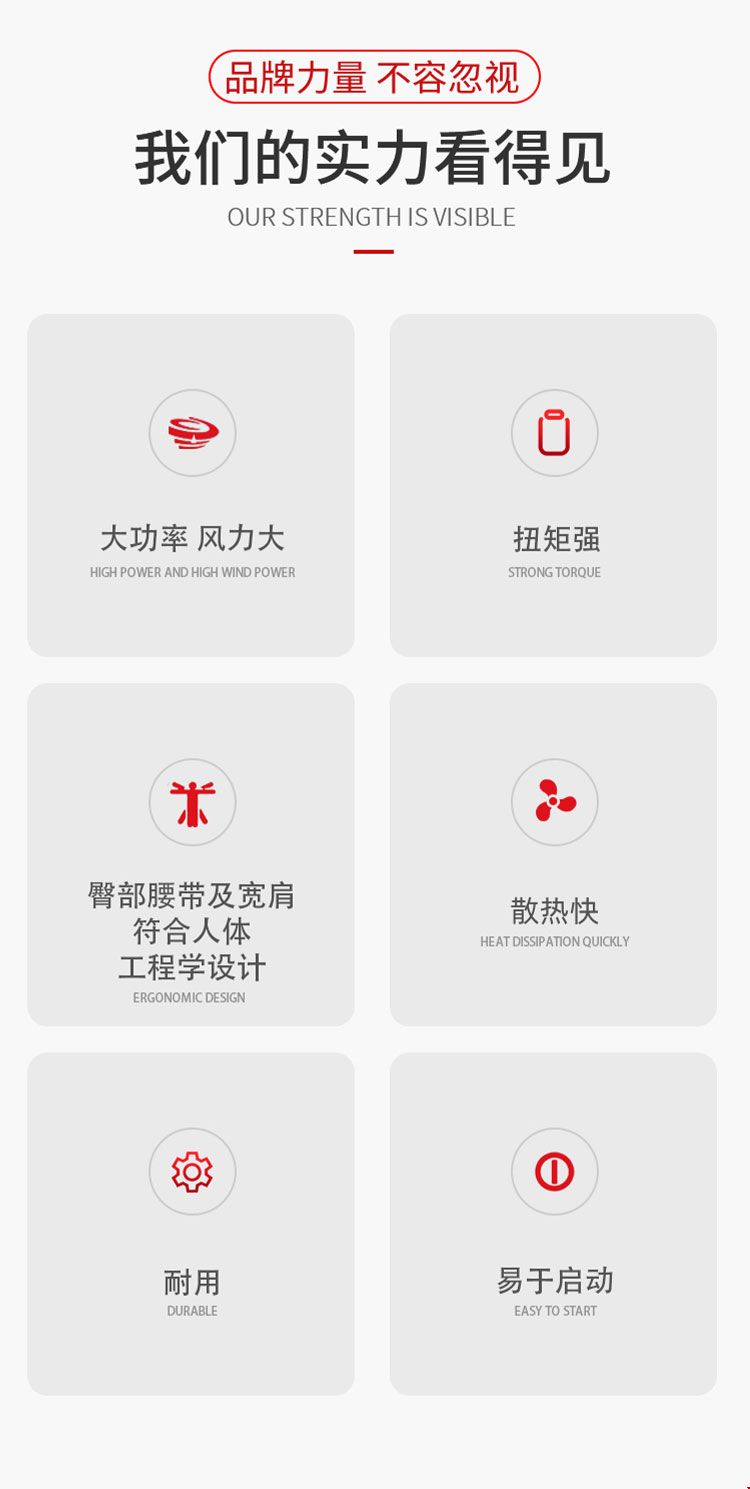 品牌力量 不容忽视

我们的实力看得见

OUR STRENGTH IS VISIBLE

大功率 风力大
HIGH POWER AND HIGH WIND POWER

扭矩强
STRONG TORQUE

臀部腰带及宽肩
符合人体
工程学设计
ERGONOMIC DESIGN

散热快
HEAT DISSIPATION QUICKLY

耐用
DURABLE

易于启动
EASY TO START