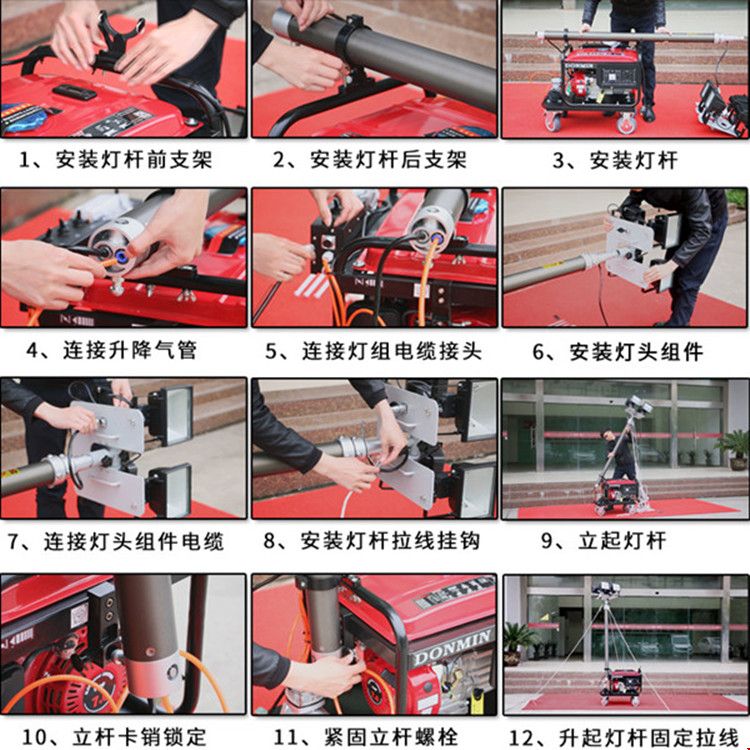 1、安装灯杆前支架

2、安装灯杆后支架

3、安装灯杆

4、连接升降气管

5、连接灯组电缆接头

6、安装灯头组件

7、连接灯头组件电缆

8、安装灯杆拉线挂钩

9、立起灯杆

DONMIN

10、立杆卡销锁定

11、紧固立杆螺栓

12、升起灯杆固定拉线